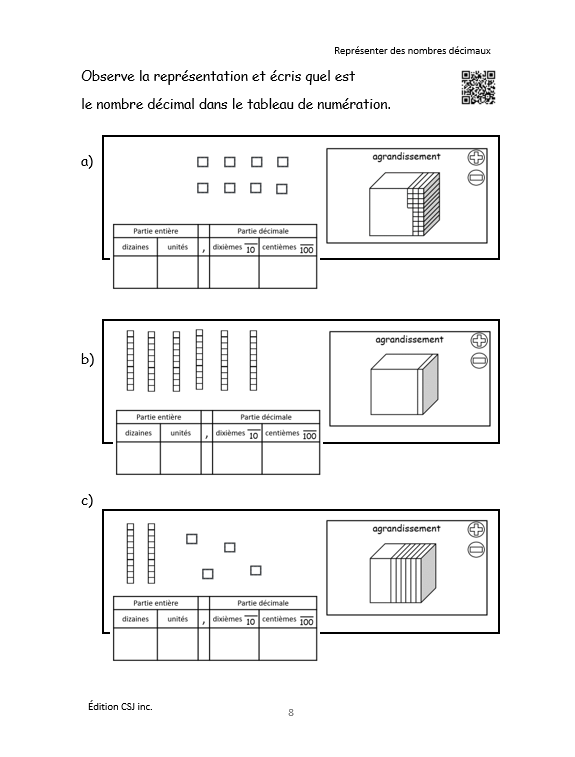 Représenter des nombres décimaux

Observe la représentation et écris quel est le nombre décimal dans le tableau de numération.

a)

agrandissement

| Partie entière | | | Partie décimale | |
|---|---|---|---|---|
| dizaines | unités | , | dixièmes $\frac{}{10}$ | centièmes $\frac{}{100}$ |
| | | | | |

b)

agrandissement

| Partie entière | | | Partie décimale | |
|---|---|---|---|---|
| dizaines | unités | , | dixièmes $\frac{}{10}$ | centièmes $\frac{}{100}$ |
| | | | | |

c)

agrandissement

| Partie entière | | | Partie décimale | |
|---|---|---|---|---|
| dizaines | unités | , | dixièmes $\frac{}{10}$ | centièmes $\frac{}{100}$ |
| | | | | |

Édition CSJ inc.

8