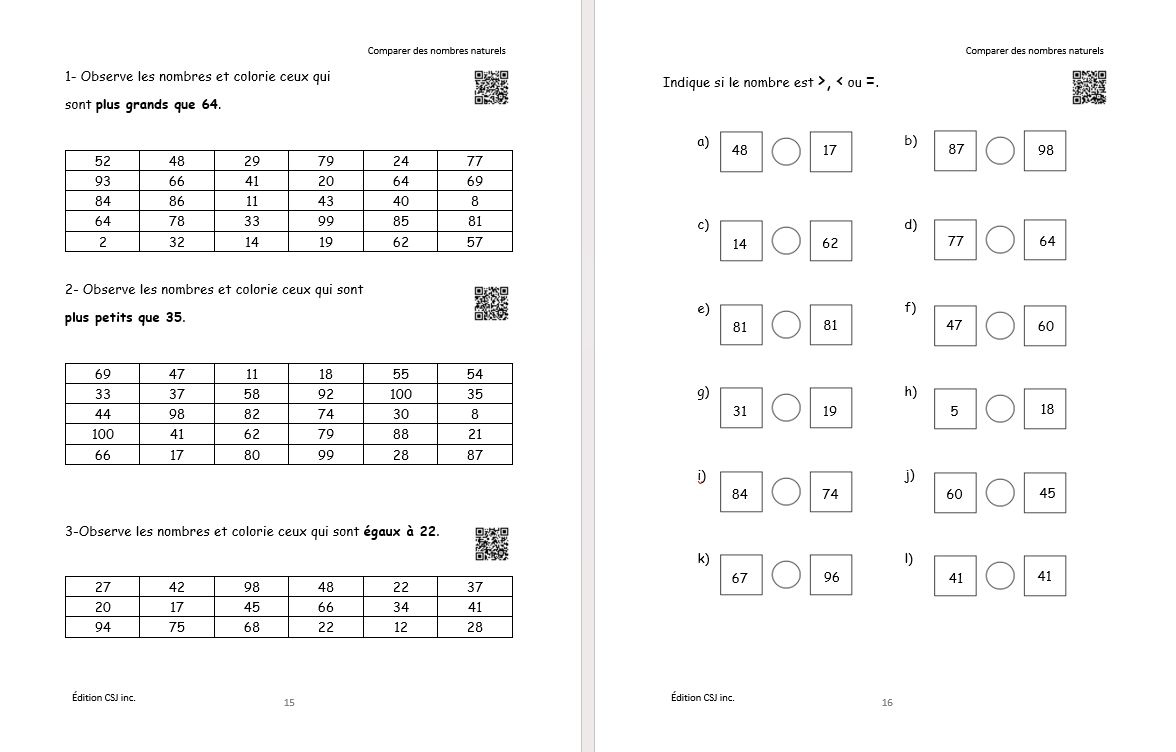 Comparer des nombres naturels

1- Observe les nombres et colorie ceux qui sont **plus grands que 64**.

| 52 | 48 | 29 | 79 | 24 | 77 |
|---|---|---|---|---|---|
| 93 | 66 | 41 | 20 | 64 | 69 |
| 84 | 86 | 11 | 43 | 40 | 8 |
| 64 | 78 | 33 | 99 | 85 | 81 |
| 2 | 32 | 14 | 19 | 62 | 57 |

2- Observe les nombres et colorie ceux qui sont **plus petits que 35**.

| 69 | 47 | 11 | 18 | 55 | 54 |
|---|---|---|---|---|---|
| 33 | 37 | 58 | 92 | 100 | 35 |
| 44 | 98 | 82 | 74 | 30 | 8 |
| 100 | 41 | 62 | 79 | 88 | 21 |
| 66 | 17 | 80 | 99 | 28 | 87 |

3-Observe les nombres et colorie ceux qui sont **égaux à 22**.

| 27 | 42 | 98 | 48 | 22 | 37 |
|---|---|---|---|---|---|
| 20 | 17 | 45 | 66 | 34 | 41 |
| 94 | 75 | 68 | 22 | 12 | 28 |

Édition CSJ inc.
15

Comparer des nombres naturels

Indique si le nombre est >, < ou =.

a) 48 17
b) 87 98
c) 14 62
d) 77 64
e) 81 81
f) 47 60
g) 31 19
h) 5 18
i) 84 74
j) 60 45
k) 67 96
l) 41 41

Édition CSJ inc.
16