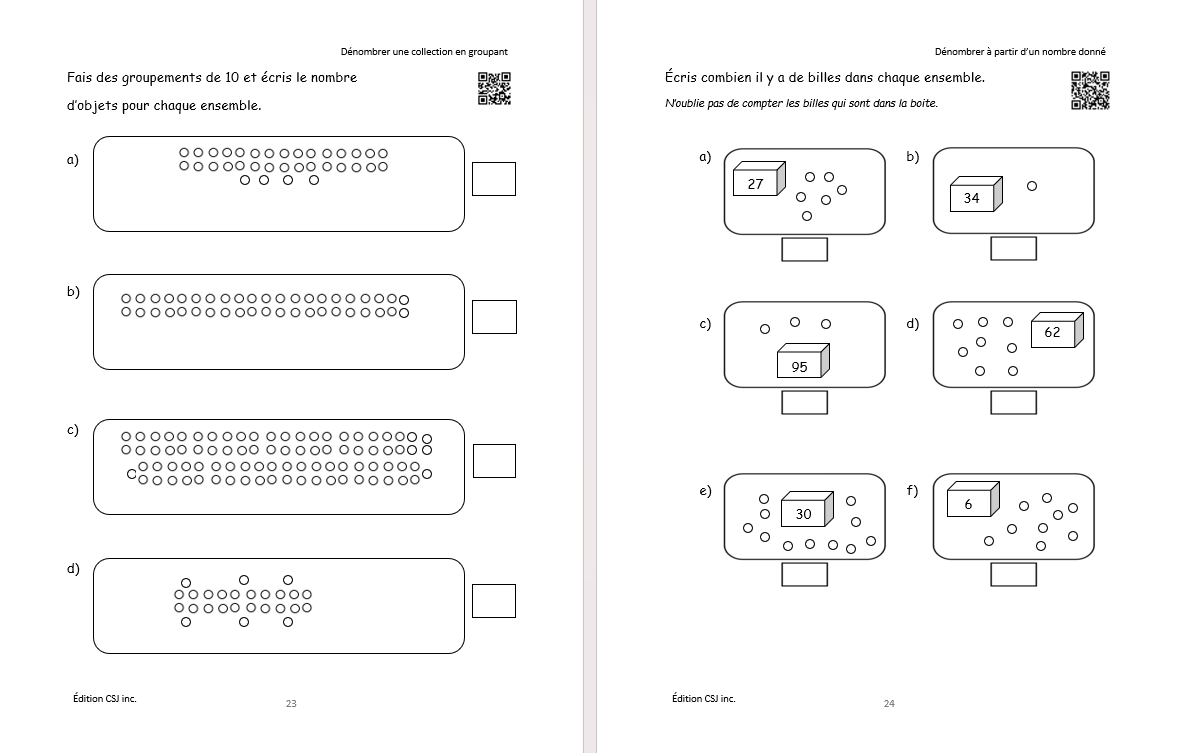 Dénombrer une collection en groupant

Fais des groupements de 10 et écris le nombre d'objets pour chaque ensemble.

a)

b)

c)

d)

Édition CSJ inc.

23

Dénombrer à partir d'un nombre donné

Écris combien il y a de billes dans chaque ensemble.

N'oublie pas de compter les billes qui sont dans la boite.

a)
27

b)
34

c)
95

d)
62

e)
30

f)
6

Édition CSJ inc.

24