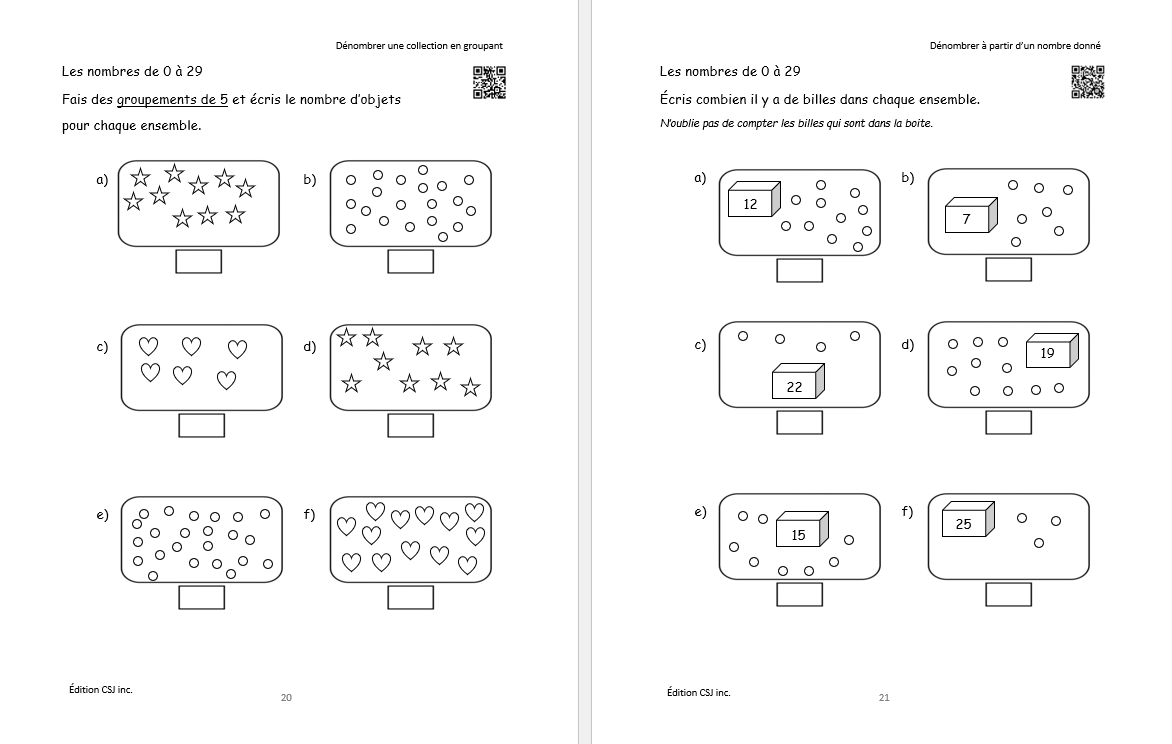 Dénombrer une collection en groupant

Les nombres de 0 à 29

Fais des groupements de 5 et écris le nombre d'objets pour chaque ensemble.

a)

b)

c)

d)

e)

f)

Édition CSJ inc.

20

Dénombrer à partir d'un nombre donné

Les nombres de 0 à 29

Écris combien il y a de billes dans chaque ensemble.

N'oublie pas de compter les billes qui sont dans la boite.

a) 12

b) 7

c) 22

d) 19

e) 15

f) 25

Édition CSJ inc.

21