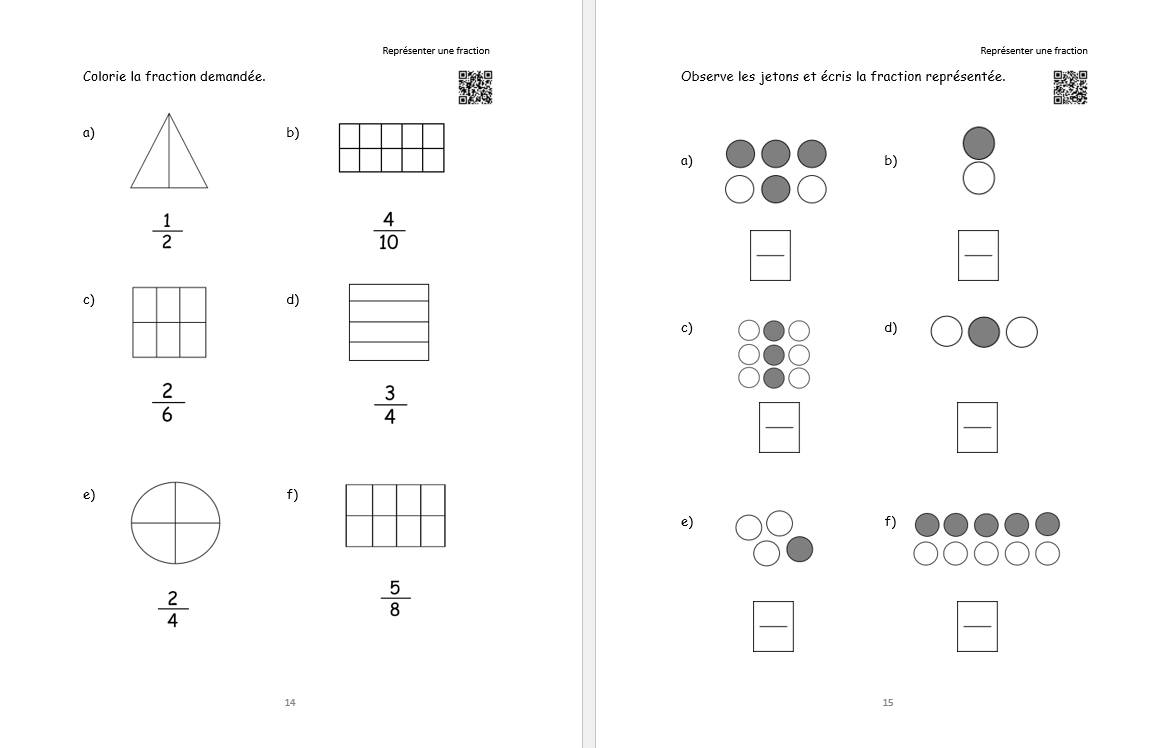 Représenter une fraction

Colorie la fraction demandée.

a)

$\frac{1}{2}$

b)

$\frac{4}{10}$

c)

$\frac{2}{6}$

d)

$\frac{3}{4}$

e)

$\frac{2}{4}$

f)

$\frac{5}{8}$

14

Représenter une fraction

Observe les jetons et écris la fraction représentée.

a)

b)

c)

d)

e)

f)

15